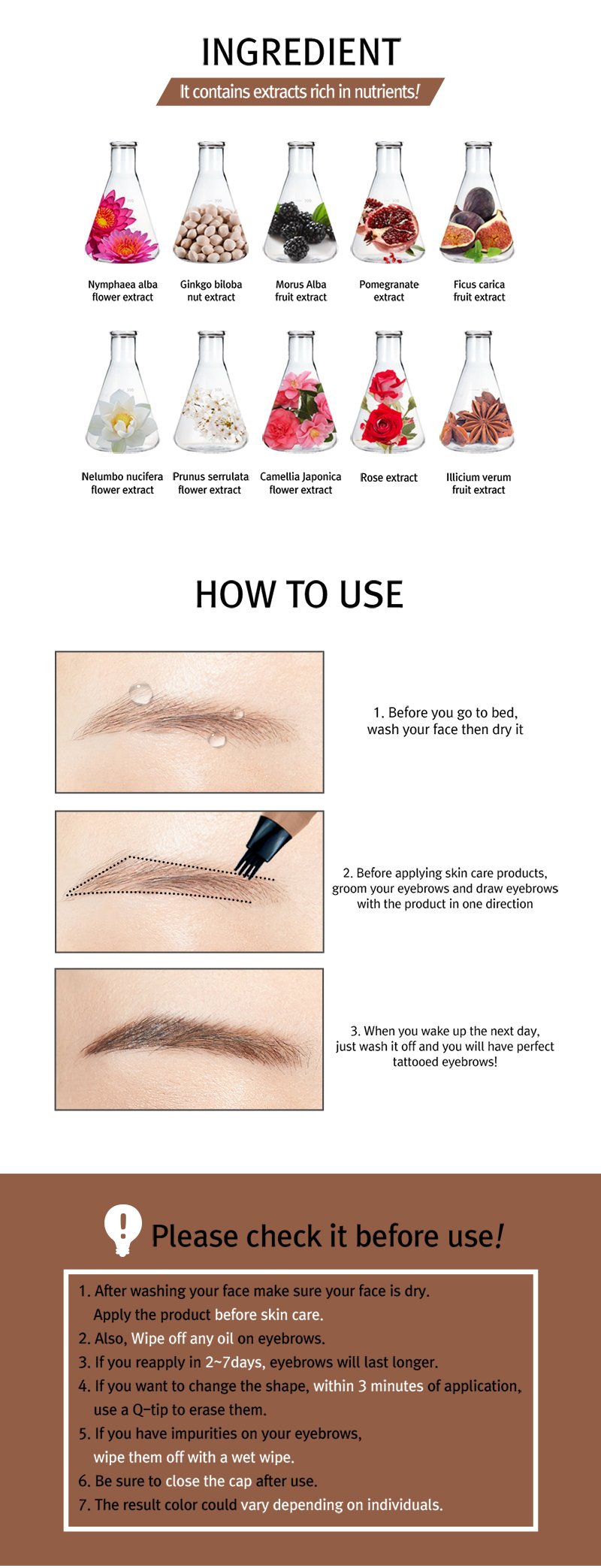 INGREDIENT

It contains extracts rich in nutrients!

Nymphaea alba flower extract

Ginkgo biloba nut extract

Morus Alba fruit extract

Pomegranate extract

Ficus carica fruit extract

Nelumbo nucifera flower extract

Prunus serrulata flower extract

Camellia Japonica flower extract

Rose extract

Illicium verum fruit extract

HOW TO USE

1. Before you go to bed, wash your face then dry it

2. Before applying skin care products, groom your eyebrows and draw eyebrows with the product in one direction

3. When you wake up the next day, just wash it off and you will have perfect tattooed eyebrows!

Please check it before use!

1. After washing your face make sure your face is dry. Apply the product before skin care.
2. Also, Wipe off any oil on eyebrows.
3. If you reapply in 2~7days, eyebrows will last longer.
4. If you want to change the shape, within 3 minutes of application, use a Q-tip to erase them.
5. If you have impurities on your eyebrows, wipe them off with a wet wipe.
6. Be sure to close the cap after use.
7. The result color could vary depending on individuals.