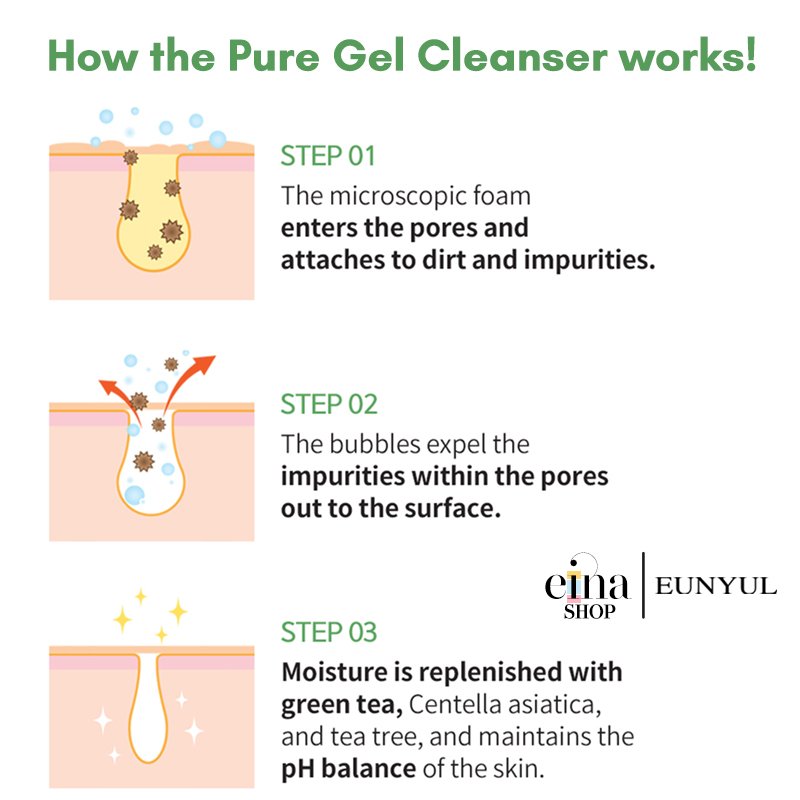 How the Pure Gel Cleanser works!

STEP 01
The microscopic foam enters the pores and attaches to dirt and impurities.

STEP 02
The bubbles expel the impurities within the pores out to the surface.

eina SHOP | EUNYUL

STEP 03
Moisture is replenished with green tea, Centella asiatica, and tea tree, and maintains the pH balance of the skin.