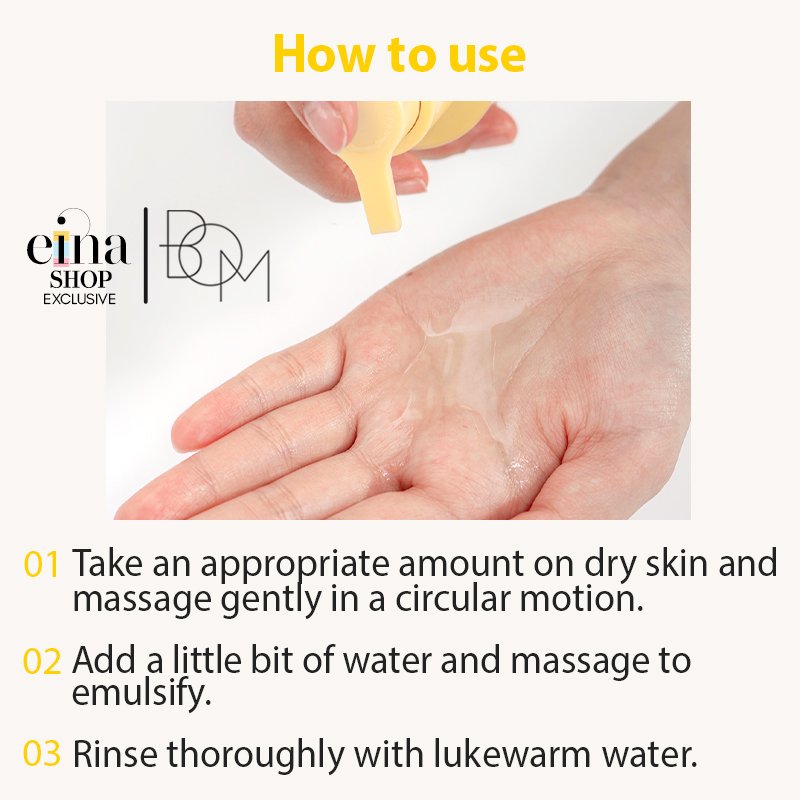 How to use

eina
SHOP
EXCLUSIVE

BOM

01 Take an appropriate amount on dry skin and massage gently in a circular motion.

02 Add a little bit of water and massage to emulsify.

03 Rinse thoroughly with lukewarm water.