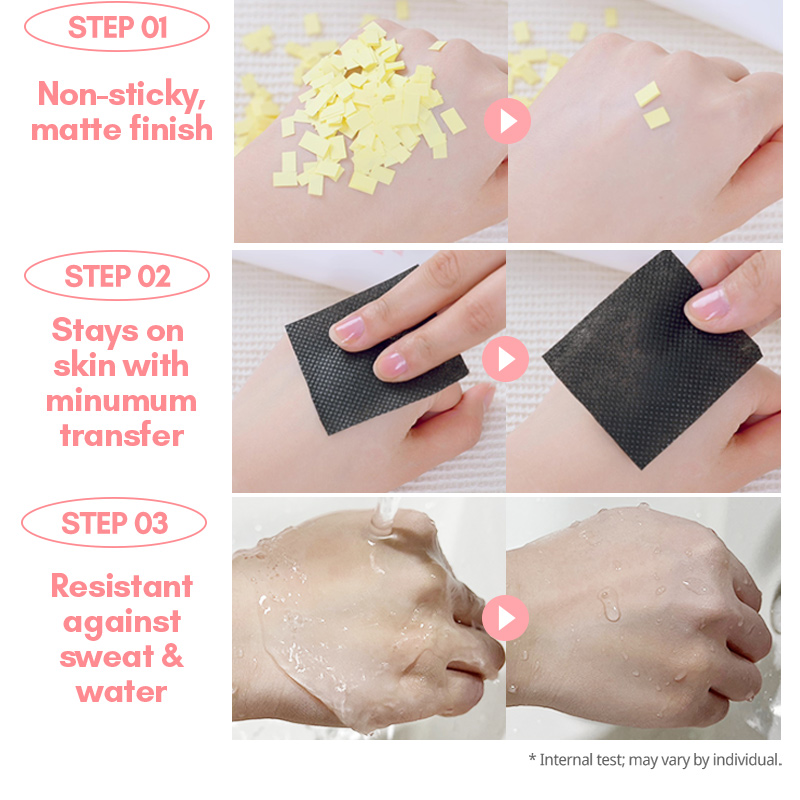 STEP 01

Non-sticky, matte finish

STEP 02

Stays on skin with minumum transfer

STEP 03

Resistant against sweat & water

* Internal test; may vary by individual.