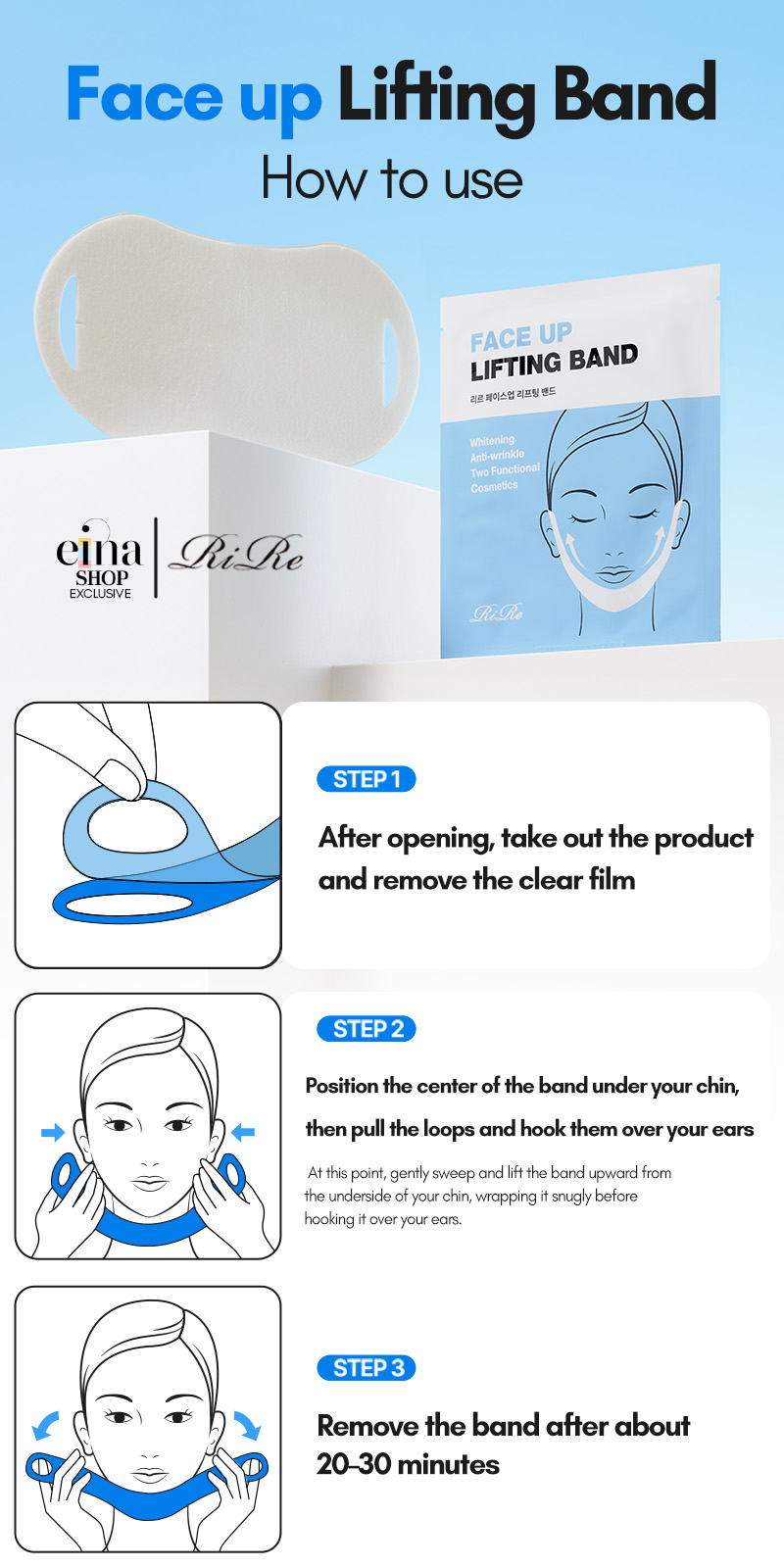 Face up Lifting Band
How to use

FACE UP
LIFTING BAND
리르 페이스업 리프팅 밴드

Whitening
Anti-wrinkle
Two Functional
Cosmetics

RiRe

eina
SHOP
EXCLUSIVE

RiRe

STEP 1
After opening, take out the product and remove the clear film

STEP 2
Position the center of the band under your chin, then pull the loops and hook them over your ears

At this point, gently sweep and lift the band upward from the underside of your chin, wrapping it snugly before hooking it over your ears.

STEP 3
Remove the band after about 20-30 minutes